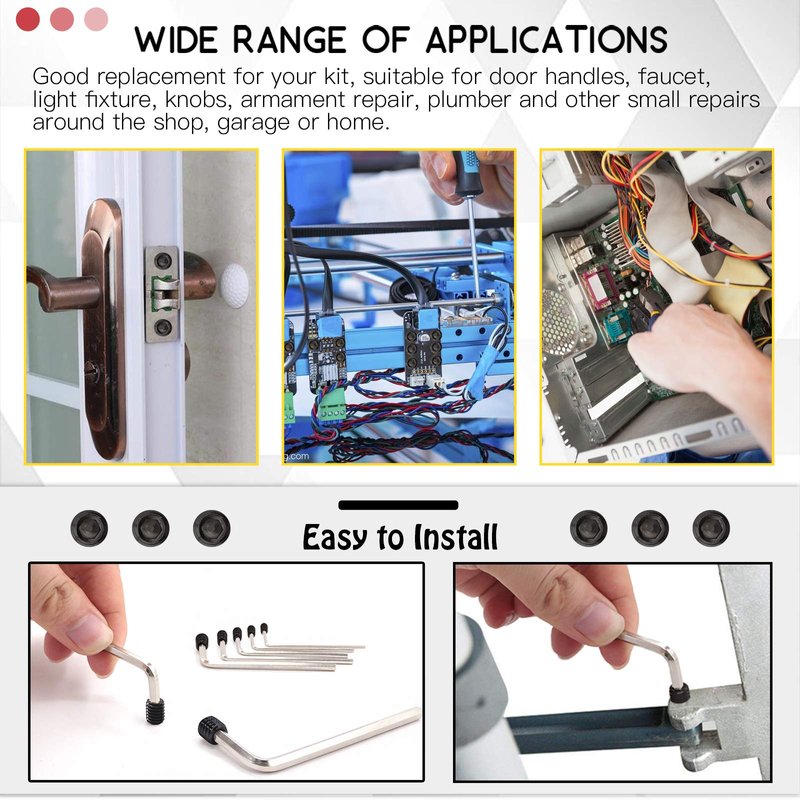 WIDE RANGE OF APPLICATIONS

Good replacement for your kit, suitable for door handles, faucet, light fixture, knobs, armament repair, plumber and other small repairs around the shop, garage or home.

g.com

Easy to Install