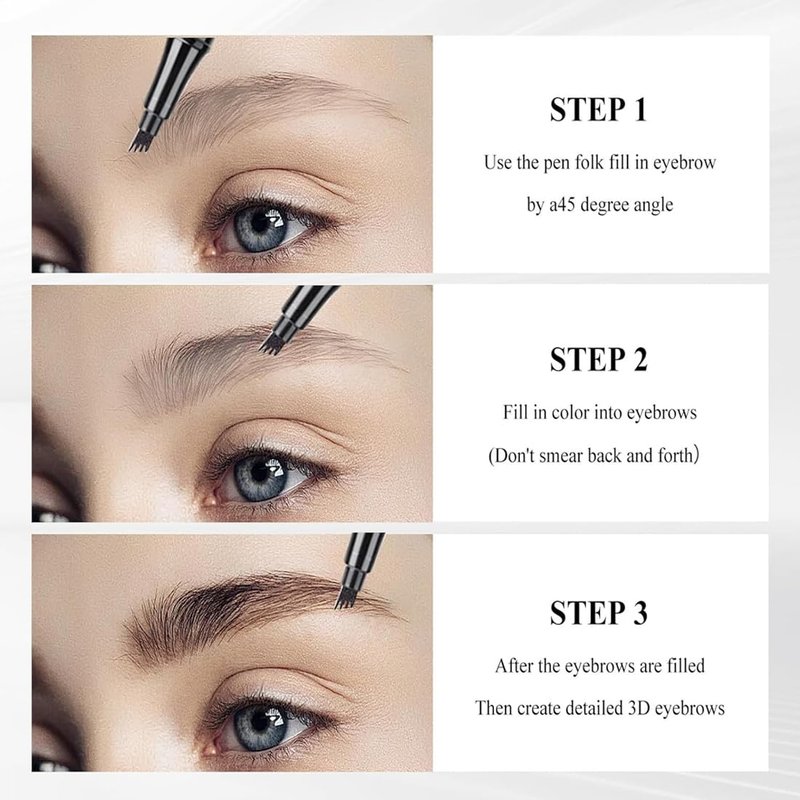 STEP 1

Use the pen folk fill in eyebrow by a45 degree angle

STEP 2

Fill in color into eyebrows (Don't smear back and forth)

STEP 3

After the eyebrows are filled Then create detailed 3D eyebrows