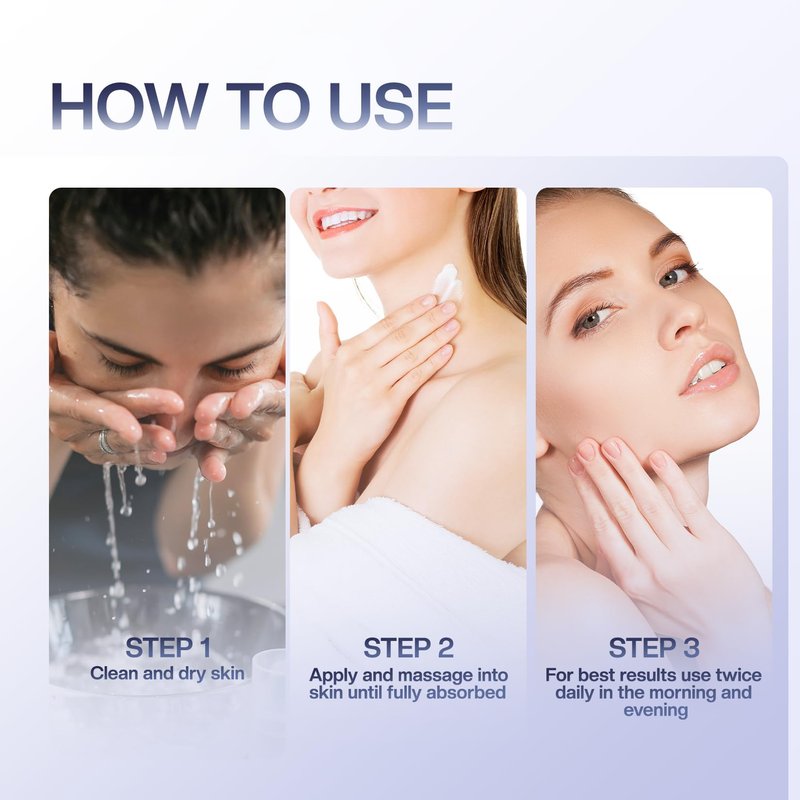 HOW TO USE

STEP 1
Clean and dry skin

STEP 2
Apply and massage into skin until fully absorbed

STEP 3
For best results use twice daily in the morning and evening