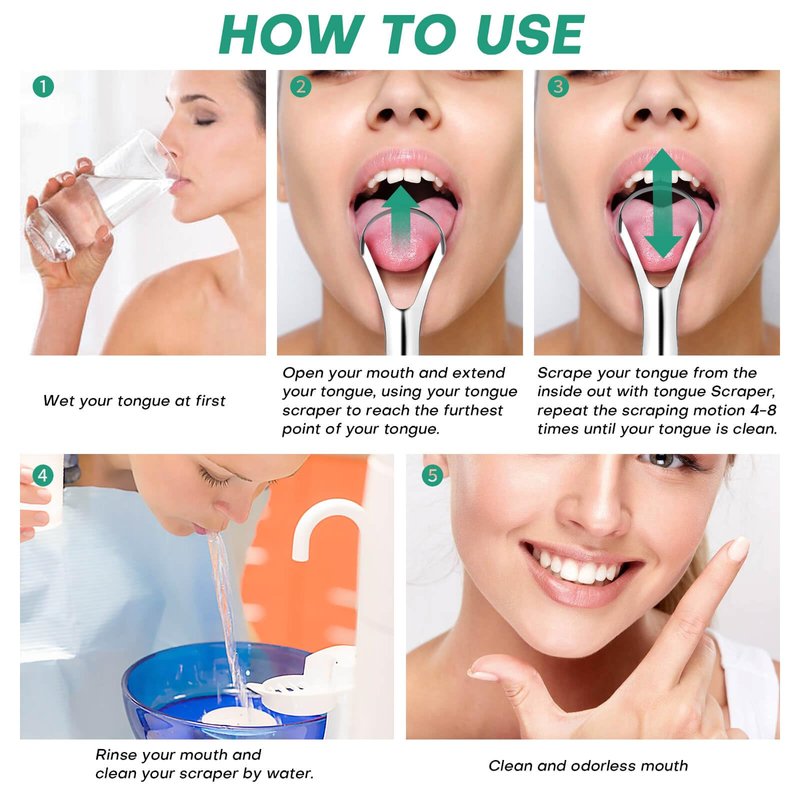 HOW TO USE

1

Wet your tongue at first

2

Open your mouth and extend your tongue, using your tongue scraper to reach the furthest point of your tongue.

3

Scrape your tongue from the inside out with tongue Scraper, repeat the scraping motion 4-8 times until your tongue is clean.

4

Rinse your mouth and clean your scraper by water.

5

Clean and odorless mouth