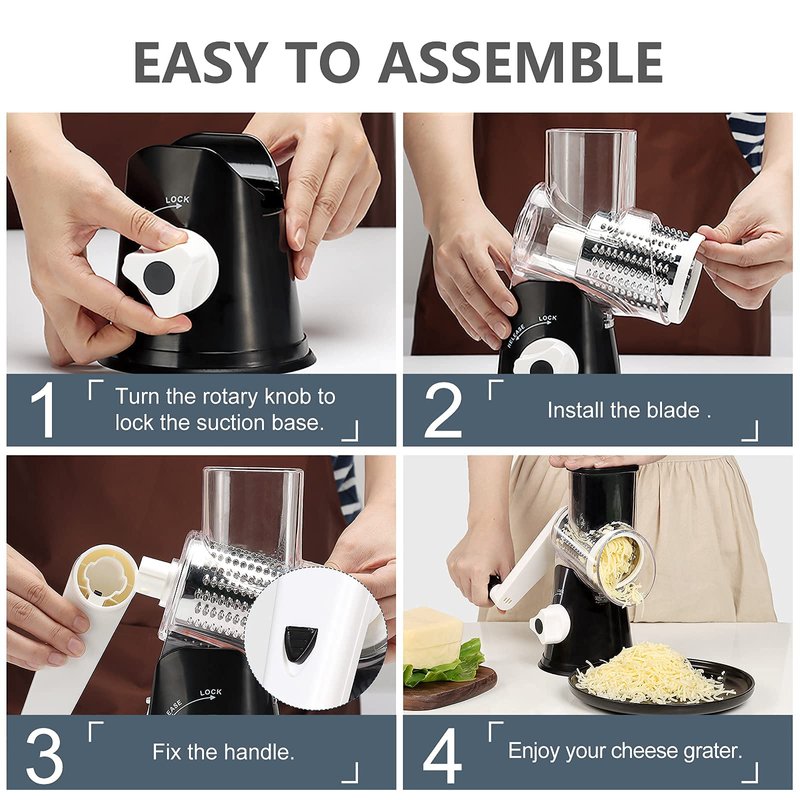 EASY TO ASSEMBLE

LOCK

1 Turn the rotary knob to lock the suction base.

RELEASE LOCK

2 Install the blade .

EASE LOCK

3 Fix the handle.

4 Enjoy your cheese grater.