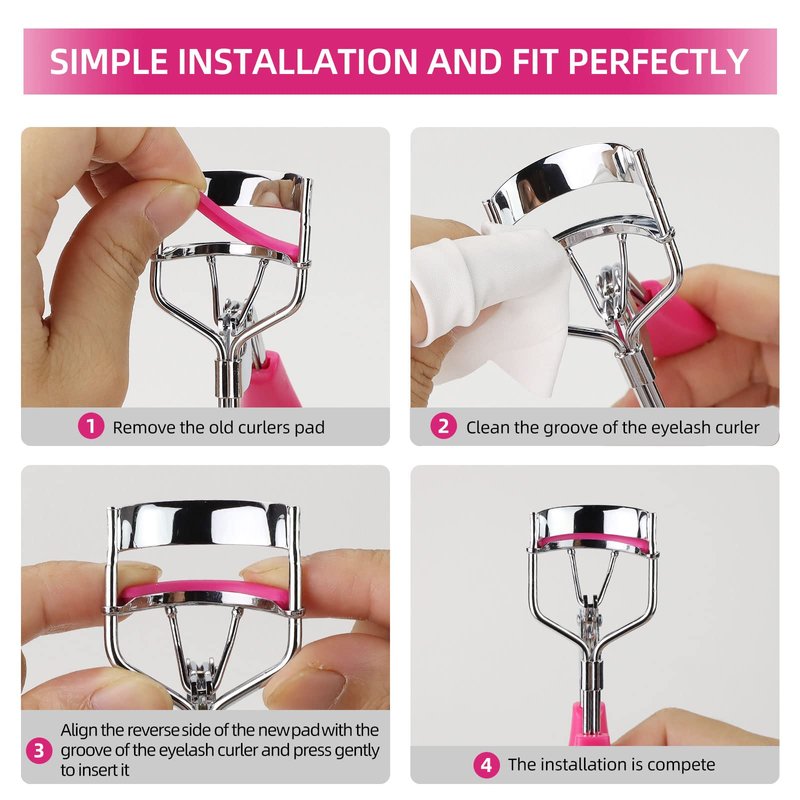 SIMPLE INSTALLATION AND FIT PERFECTLY

1 Remove the old curlers pad

2 Clean the groove of the eyelash curler

3 Align the reverse side of the new pad with the groove of the eyelash curler and press gently to insert it

4 The installation is compete