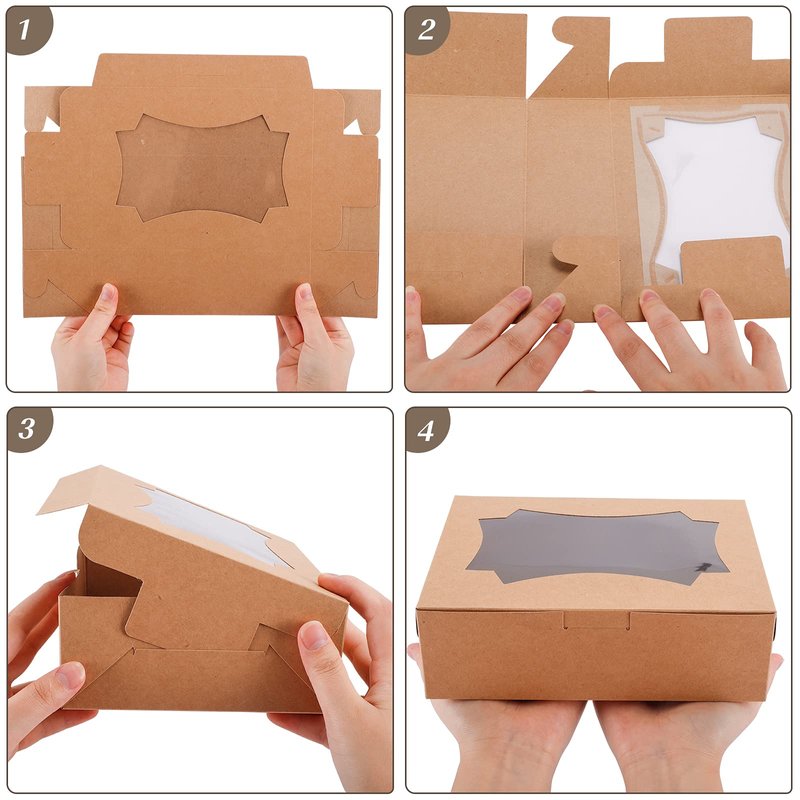 1

2

3

4