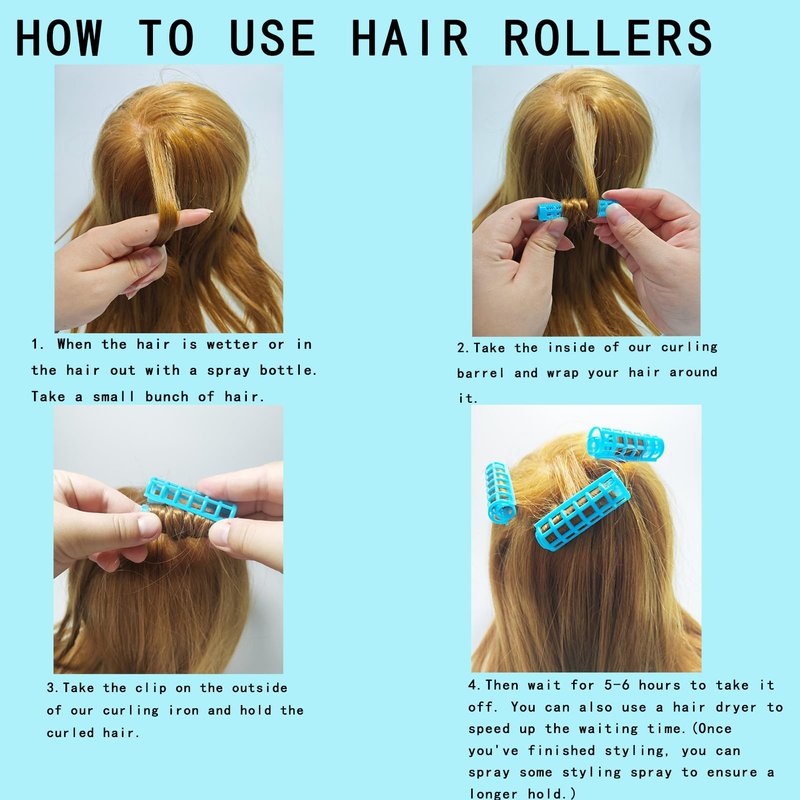 HOW TO USE HAIR ROLLERS

1. When the hair is wetter or in the hair out with a spray bottle. Take a small bunch of hair.

2.Take the inside of our curling barrel and wrap your hair around it.

3.Take the clip on the outside of our curling iron and hold the curled hair.

4.Then wait for 5-6 hours to take it off. You can also use a hair dryer to speed up the waiting time.(Once you've finished styling, you can spray some styling spray to ensure a longer hold.)