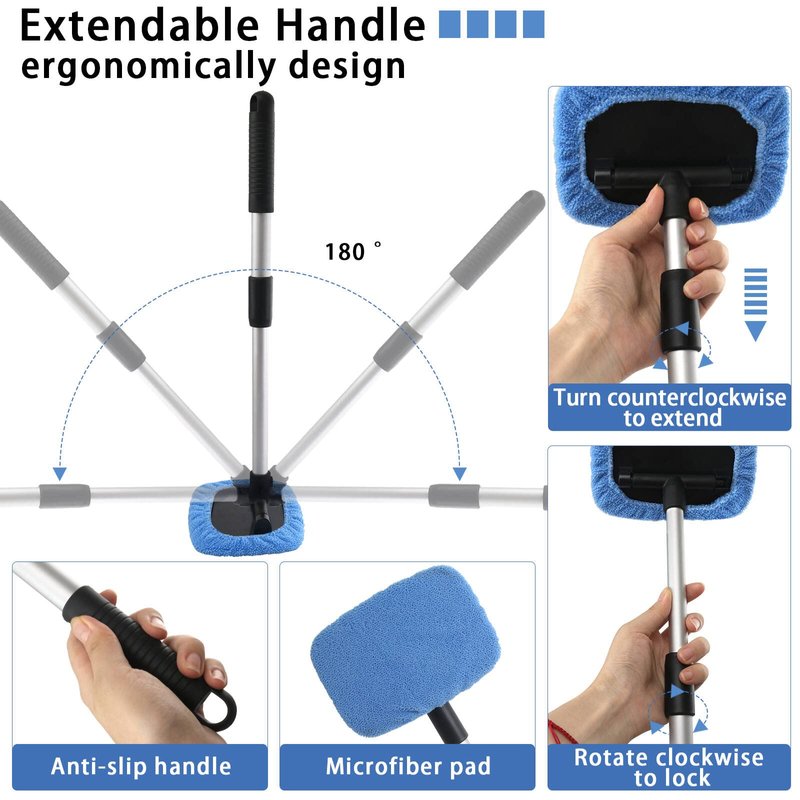 Extendable Handle
ergonomically design

180 °

Turn counterclockwise to extend

Anti-slip handle

Microfiber pad

Rotate clockwise to lock