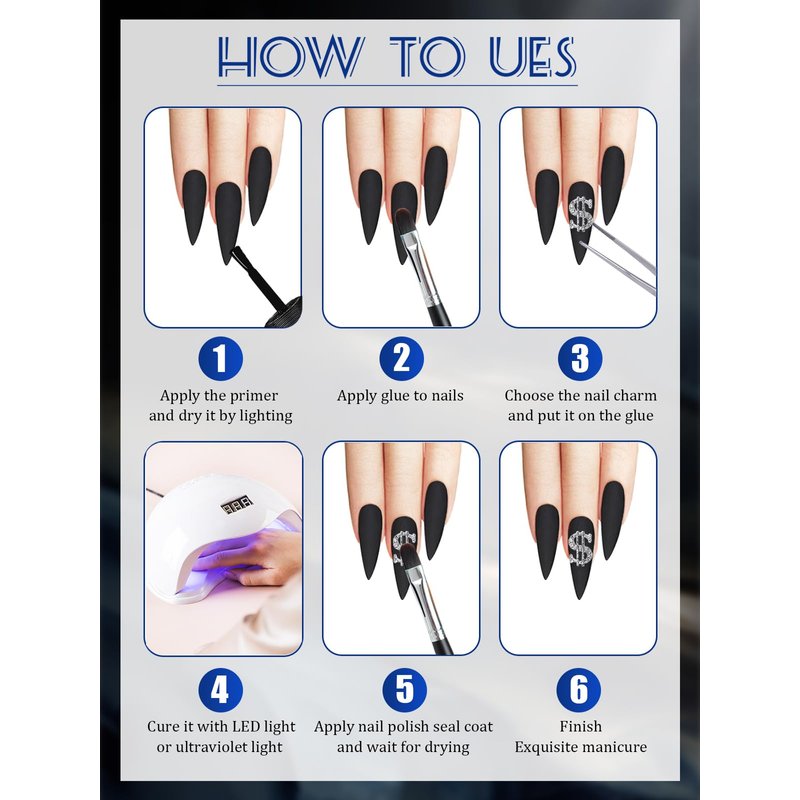 HOW TO UES

1
Apply the primer and dry it by lighting

2
Apply glue to nails

3
Choose the nail charm and put it on the glue

4
Cure it with LED light or ultraviolet light

5
Apply nail polish seal coat and wait for drying

6
Finish
Exquisite manicure