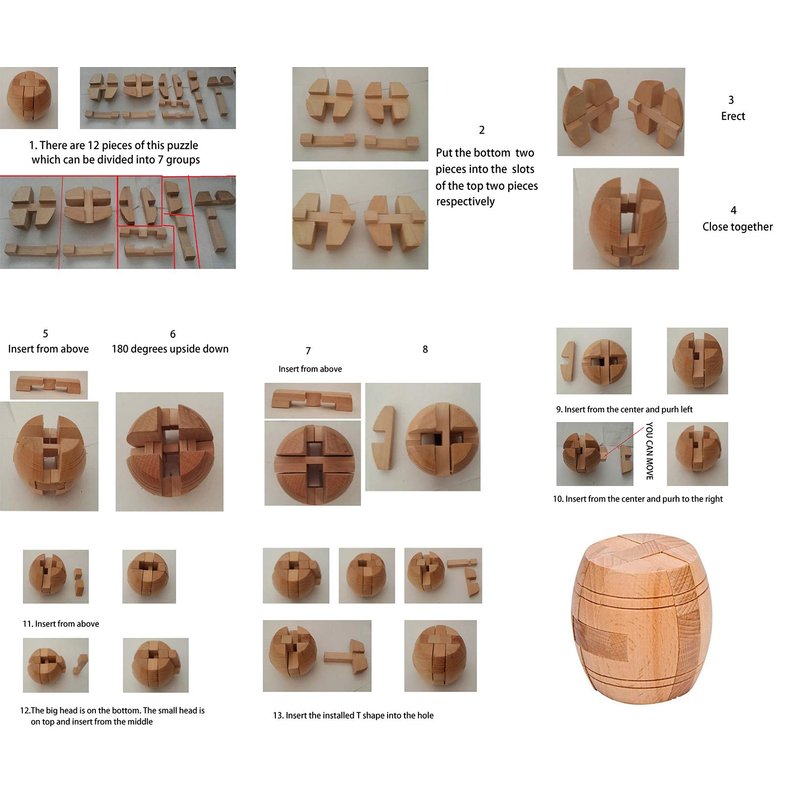 1. There are 12 pieces of this puzzle which can be divided into 7 groups

2
Put the bottom two pieces into the slots of the top two pieces respectively

3
Erect

4
Close together

5
Insert from above

6
180 degrees upside down

7
Insert from above

8

9. Insert from the center and purh left

YOU CAN MOVE

10. Insert from the center and purh to the right

11. Insert from above

12.The big head is on the bottom. The small head is on top and insert from the middle

13. Insert the installed T shape into the hole