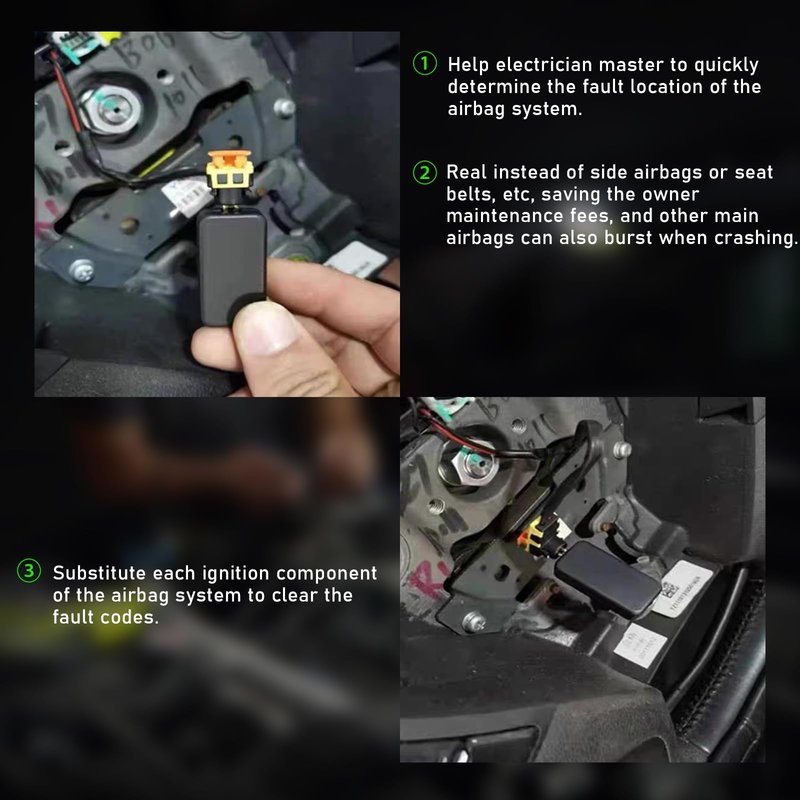 ① Help electrician master to quickly determine the fault location of the airbag system.

② Real instead of side airbags or seat belts, etc, saving the owner maintenance fees, and other main airbags can also burst when crashing.

③ Substitute each ignition component of the airbag system to clear the fault codes.