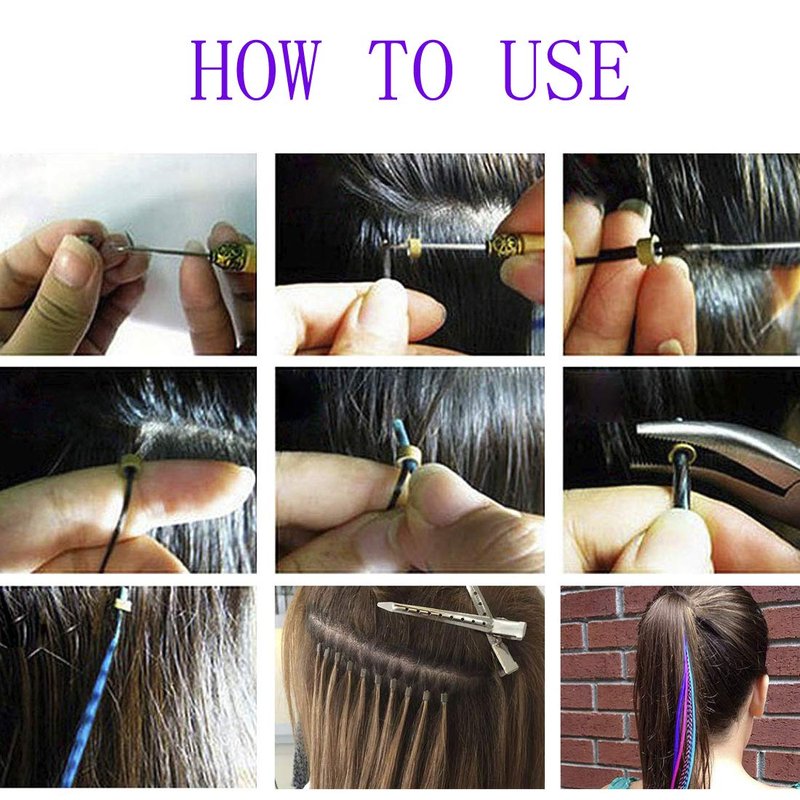 HOW TO USE