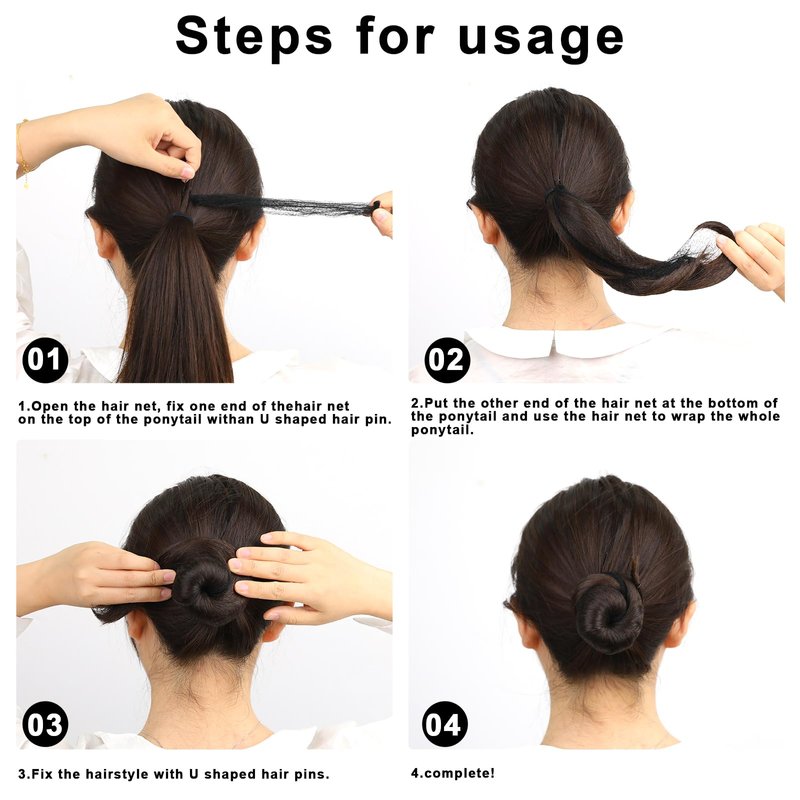 Steps for usage

01

1.Open the hair net, fix one end of thehair net on the top of the ponytail withan U shaped hair pin.

02

2.Put the other end of the hair net at the bottom of the ponytail and use the hair net to wrap the whole ponytail.

03

3.Fix the hairstyle with U shaped hair pins.

04

4.complete!