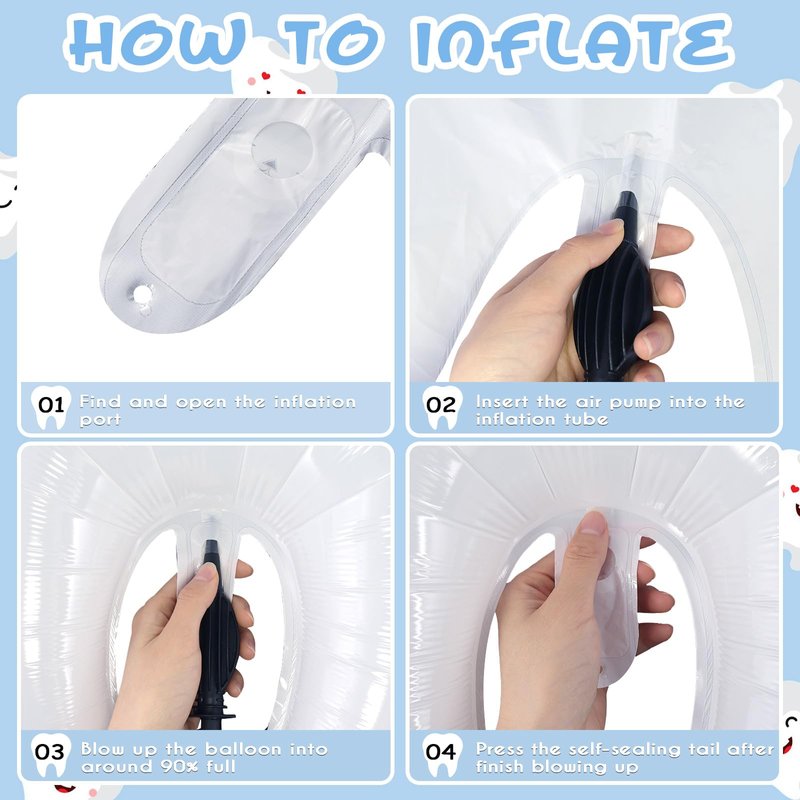 HOW TO INFLATE

01 Find and open the inflation port

02 Insert the air pump into the inflation tube

03 Blow up the balloon into around 90% full

04 Press the self-sealing tail after finish blowing up