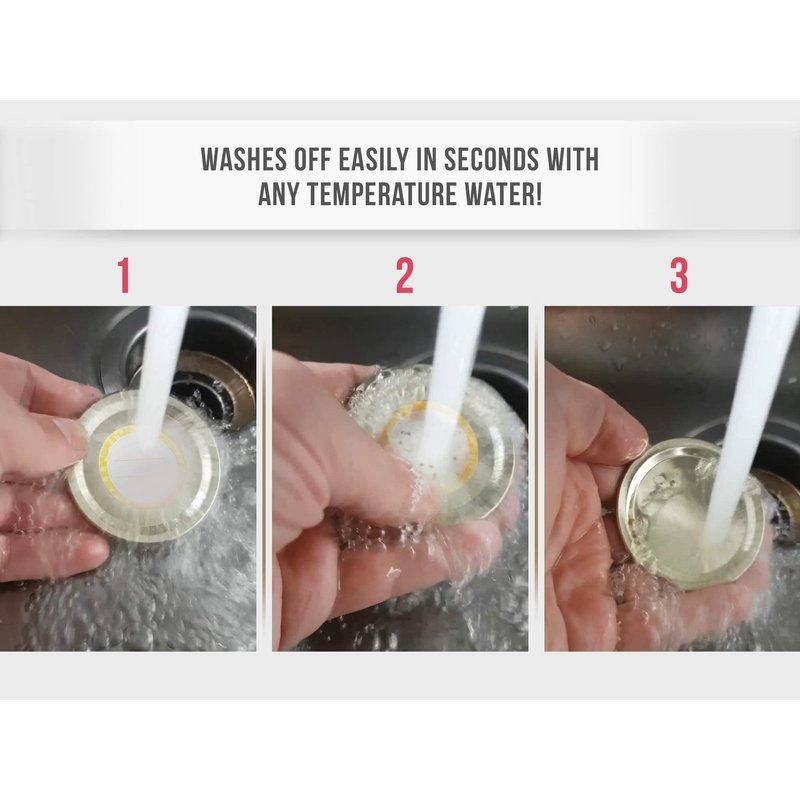 WASHES OFF EASILY IN SECONDS WITH ANY TEMPERATURE WATER!

1

2

3