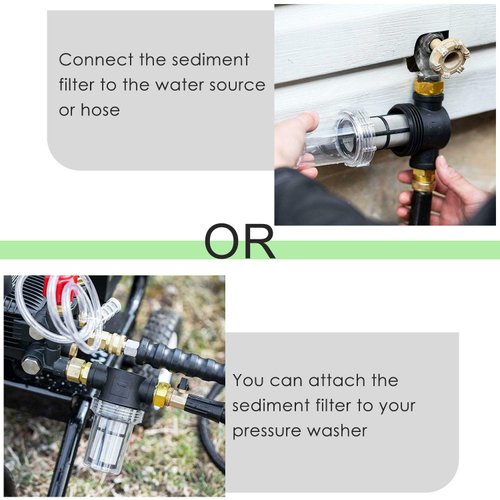 Connect the sediment filter to the water source or hose

OR

You can attach the sediment filter to your pressure washer