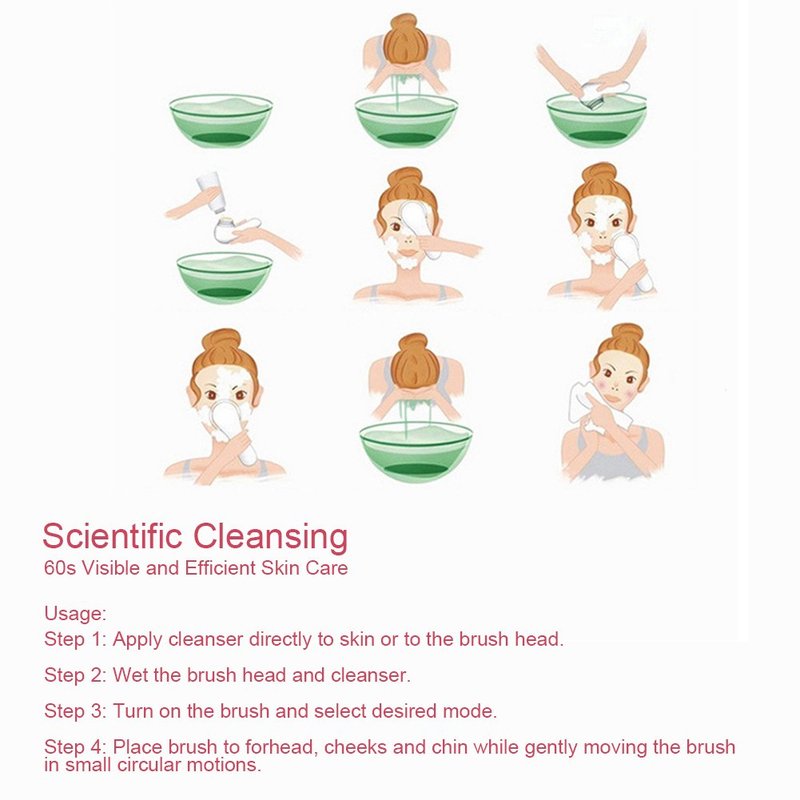 Scientific Cleansing
60s Visible and Efficient Skin Care

Usage:
Step 1: Apply cleanser directly to skin or to the brush head.

Step 2: Wet the brush head and cleanser.

Step 3: Turn on the brush and select desired mode.

Step 4: Place brush to forhead, cheeks and chin while gently moving the brush in small circular motions.