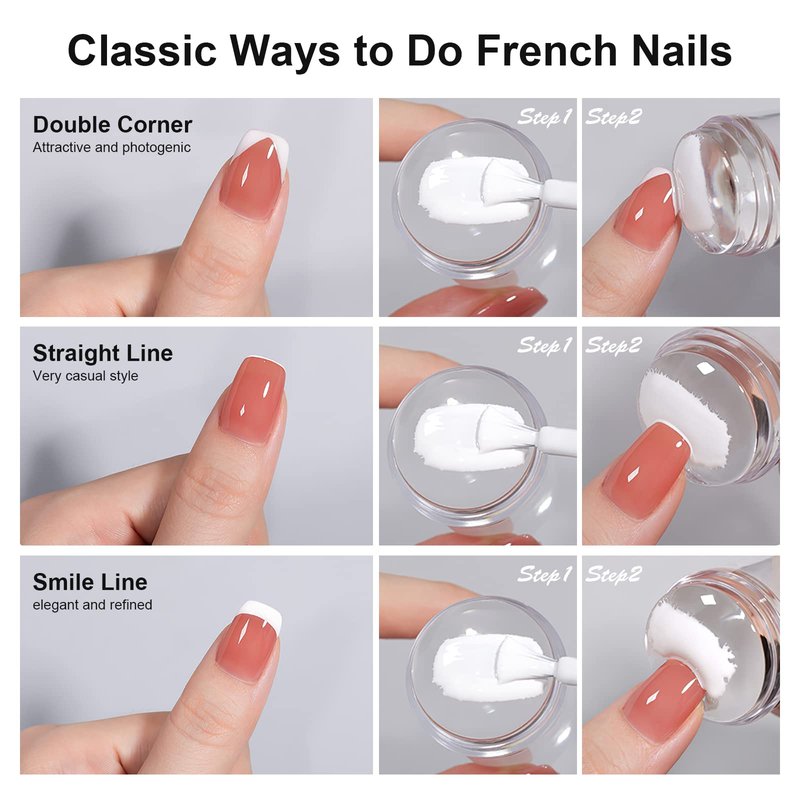 Classic Ways to Do French Nails

Double Corner
Attractive and photogenic

Step1

Step2

Straight Line
Very casual style

Step1

Step2

Smile Line
elegant and refined

Step1

Step2