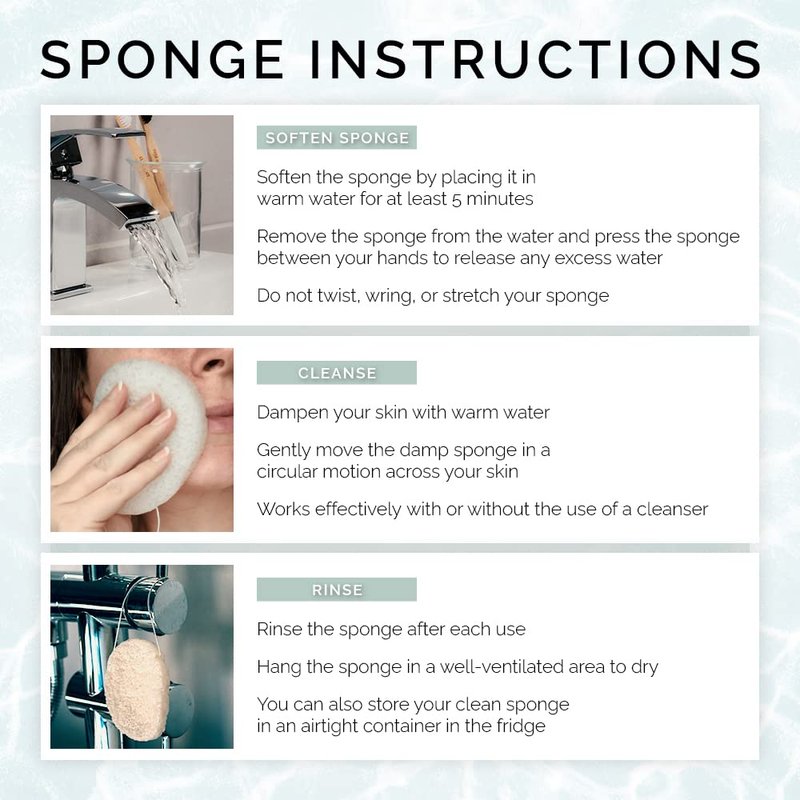 SPONGE INSTRUCTIONS

SOFTEN SPONGE

Soften the sponge by placing it in warm water for at least 5 minutes

Remove the sponge from the water and press the sponge between your hands to release any excess water

Do not twist, wring, or stretch your sponge

CLEANSE

Dampen your skin with warm water

Gently move the damp sponge in a circular motion across your skin

Works effectively with or without the use of a cleanser

RINSE

Rinse the sponge after each use

Hang the sponge in a well-ventilated area to dry

You can also store your clean sponge in an airtight container in the fridge