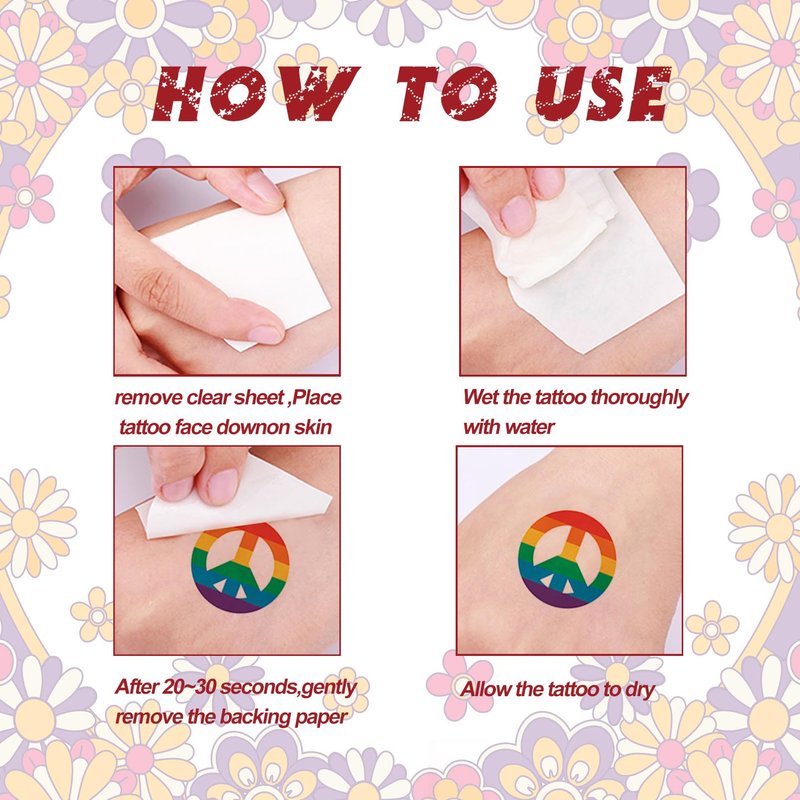 HOW TO USE

remove clear sheet ,Place tattoo face downon skin

Wet the tattoo thoroughly with water

After 20~30 seconds,gently remove the backing paper

Allow the tattoo to dry