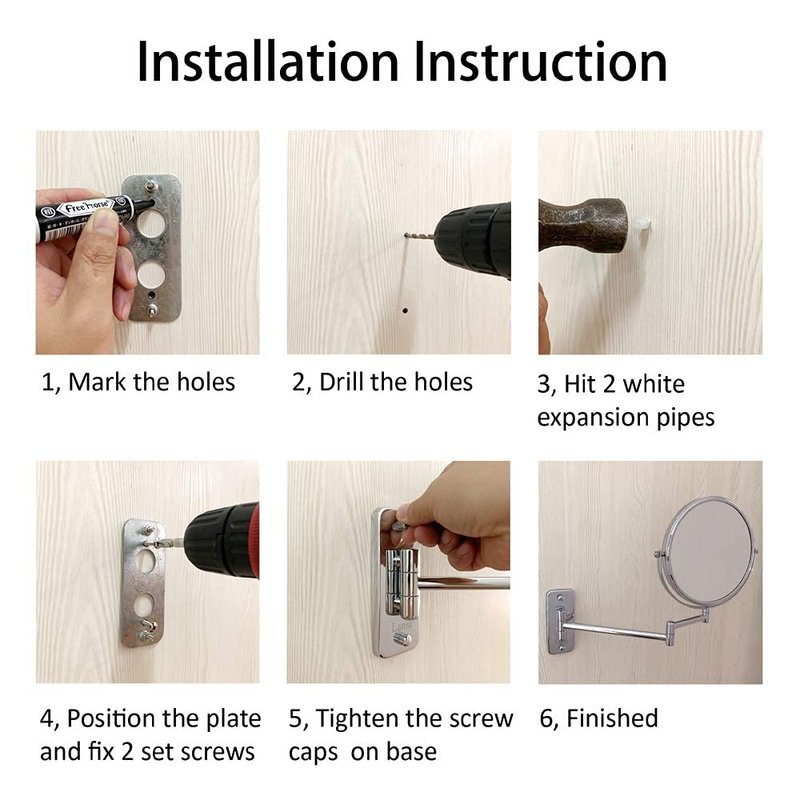 Installation Instruction

Free horse

1, Mark the holes

2, Drill the holes

3, Hit 2 white expansion pipes

4, Position the plate and fix 2 set screws

5, Tighten the screw caps on base

6, Finished