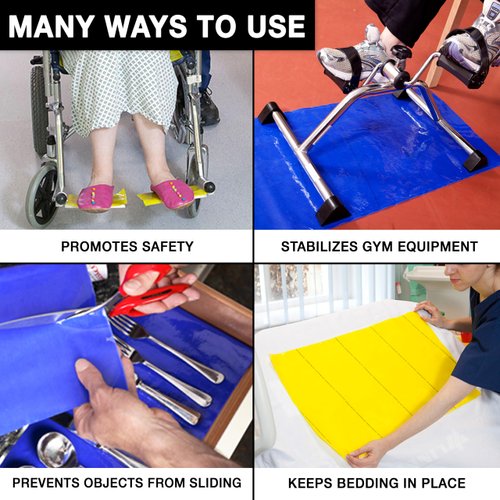 MANY WAYS TO USE

PROMOTES SAFETY

STABILIZES GYM EQUIPMENT

PREVENTS OBJECTS FROM SLIDING

KEEPS BEDDING IN PLACE