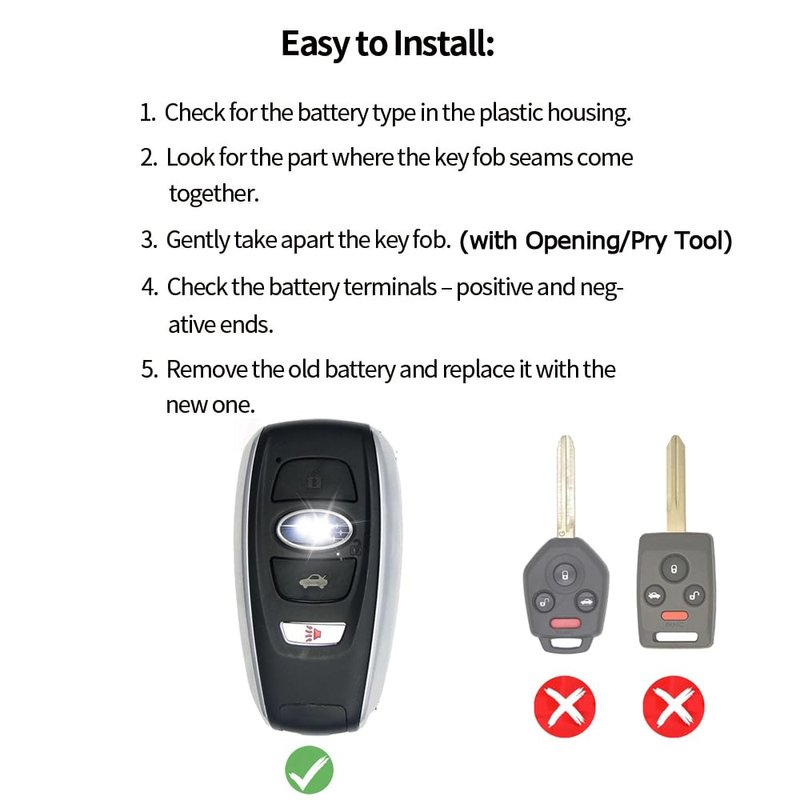 Easy to Install:

1. Check for the battery type in the plastic housing.

2. Look for the part where the key fob seams come together.

3. Gently take apart the key fob. (with Opening/Pry Tool)

4. Check the battery terminals – positive and negative ends.

5. Remove the old battery and replace it with the new one.