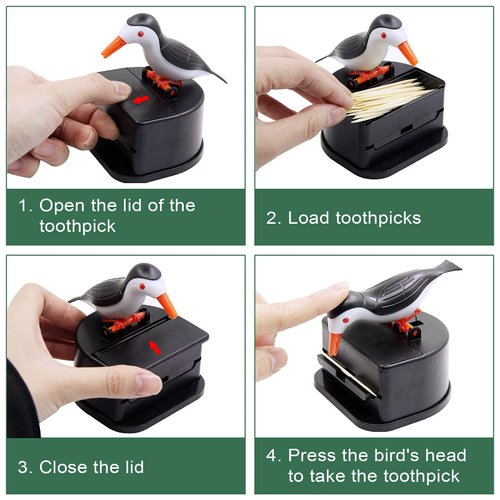 1. Open the lid of the toothpick

2. Load toothpicks

3. Close the lid

4. Press the bird's head to take the toothpick