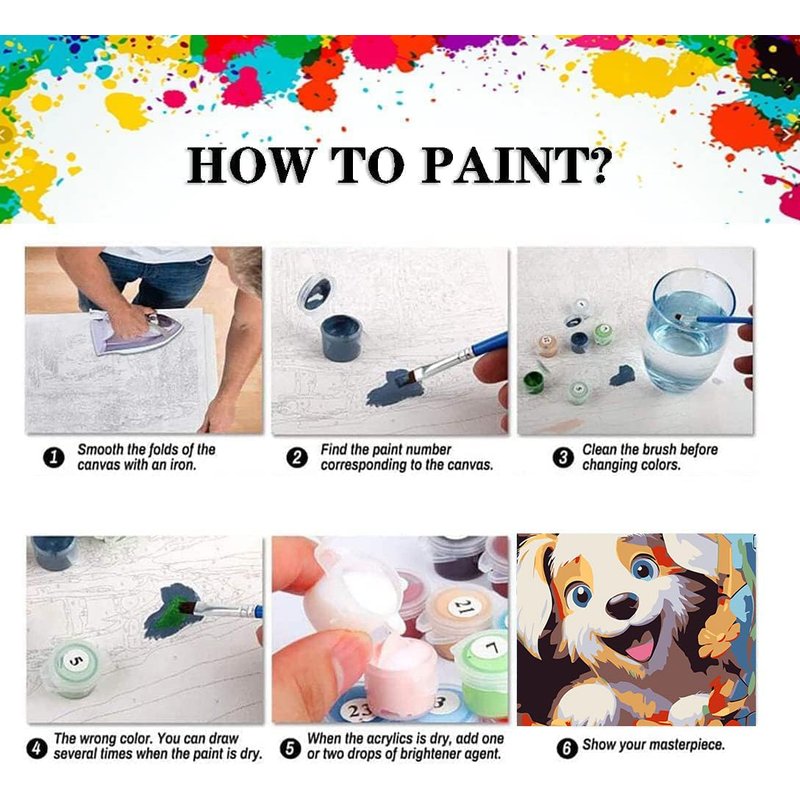 HOW TO PAINT?

1 Smooth the folds of the canvas with an iron.

2 Find the paint number corresponding to the canvas.

3 Clean the brush before changing colors.

5

21

7

23

3

4 The wrong color. You can draw several times when the paint is dry.

5 When the acrylics is dry, add one or two drops of brightener agent.

6 Show your masterpiece.