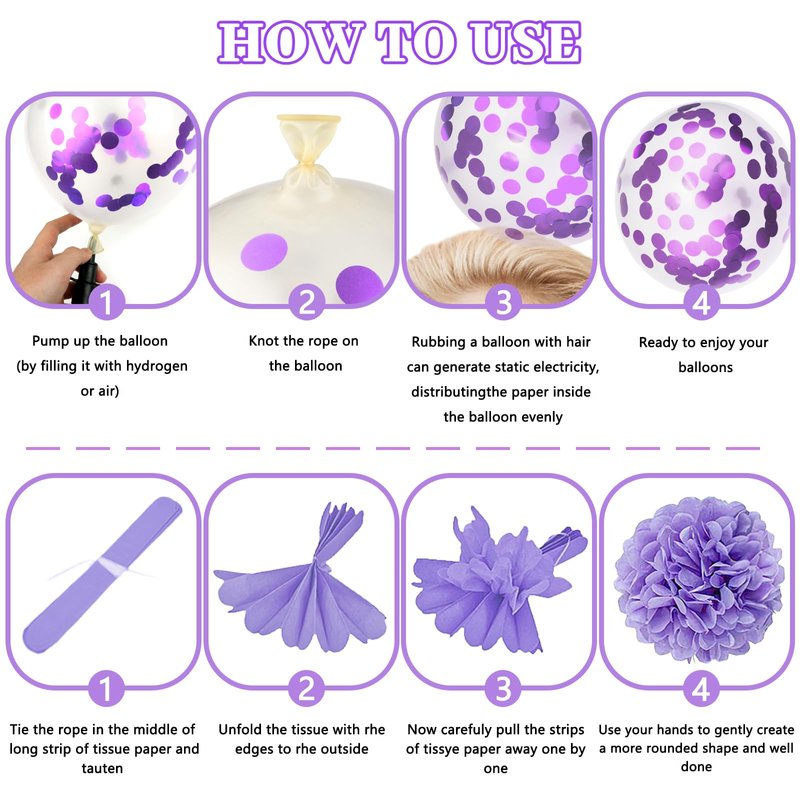 HOW TO USE

1

Pump up the balloon (by filling it with hydrogen or air)

2

Knot the rope on the balloon

3

Rubbing a balloon with hair can generate static electricity, distributingthe paper inside the balloon evenly

4

Ready to enjoy your balloons

1

Tie the rope in the middle of long strip of tissue paper and tauten

2

Unfold the tissue with rhe edges to rhe outside

3

Now carefully pull the strips of tissye paper away one by one

4

Use your hands to gently create a more rounded shape and well done