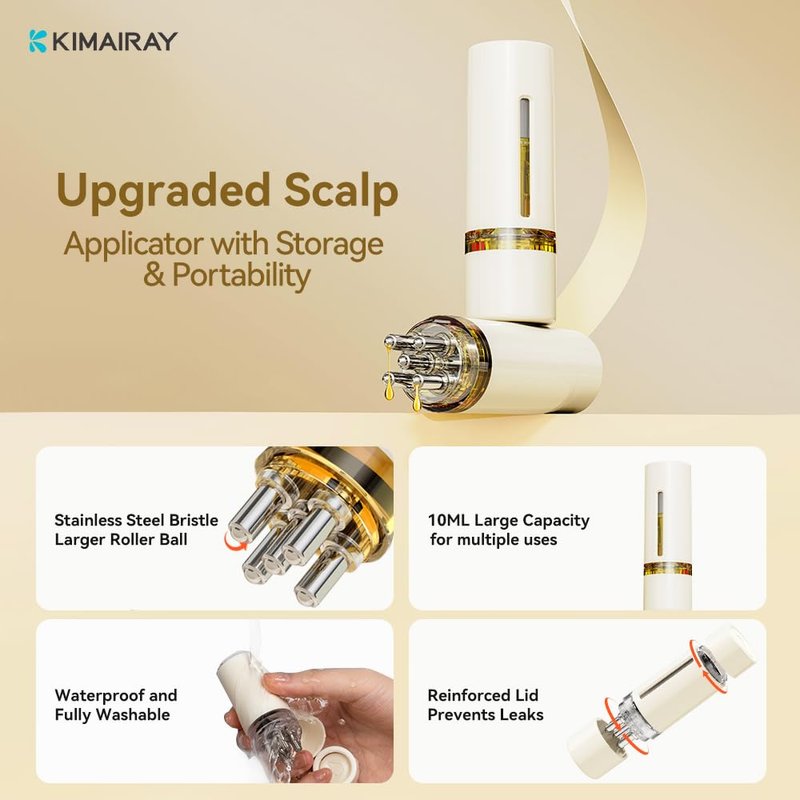 KIMAIRAY

Upgraded Scalp

Applicator with Storage & Portability

Stainless Steel Bristle Larger Roller Ball

10ML Large Capacity for multiple uses

Waterproof and Fully Washable

Reinforced Lid Prevents Leaks