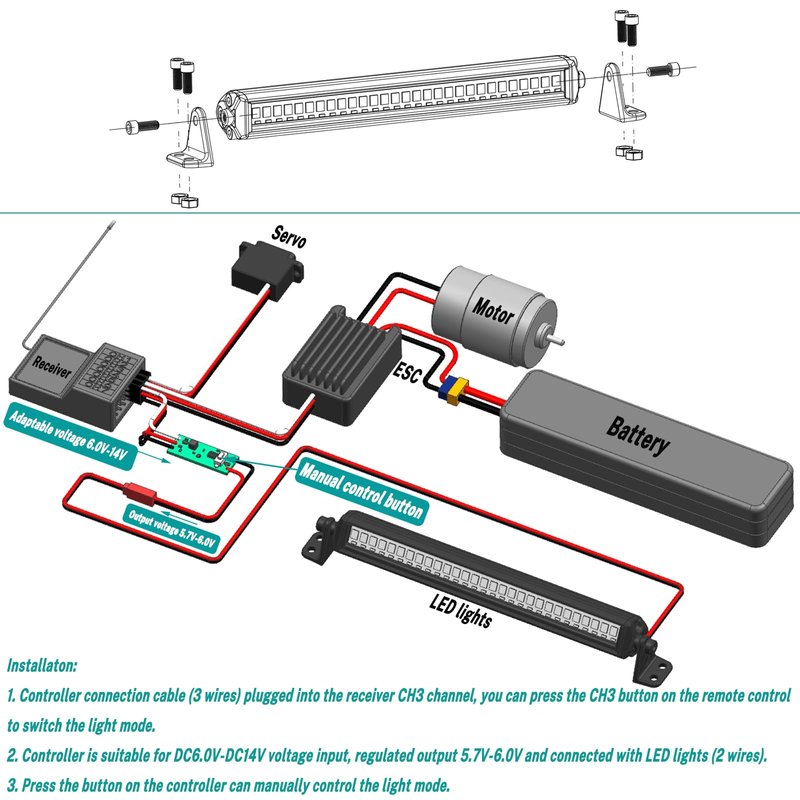 Servo

Motor

Receiver

ESC

Battery

Adaptable voltage 6.0V-14V

Manual control button

Output voltage 5.7V-6.0V

LED lights

Installaton:

1. Controller connection cable (3 wires) plugged into the receiver CH3 channel, you can press the CH3 button on the remote control to switch the light mode.

2. Controller is suitable for DC6.0V-DC14V voltage input, regulated output 5.7V-6.0V and connected with LED lights (2 wires).

3. Press the button on the controller can manually control the light mode.