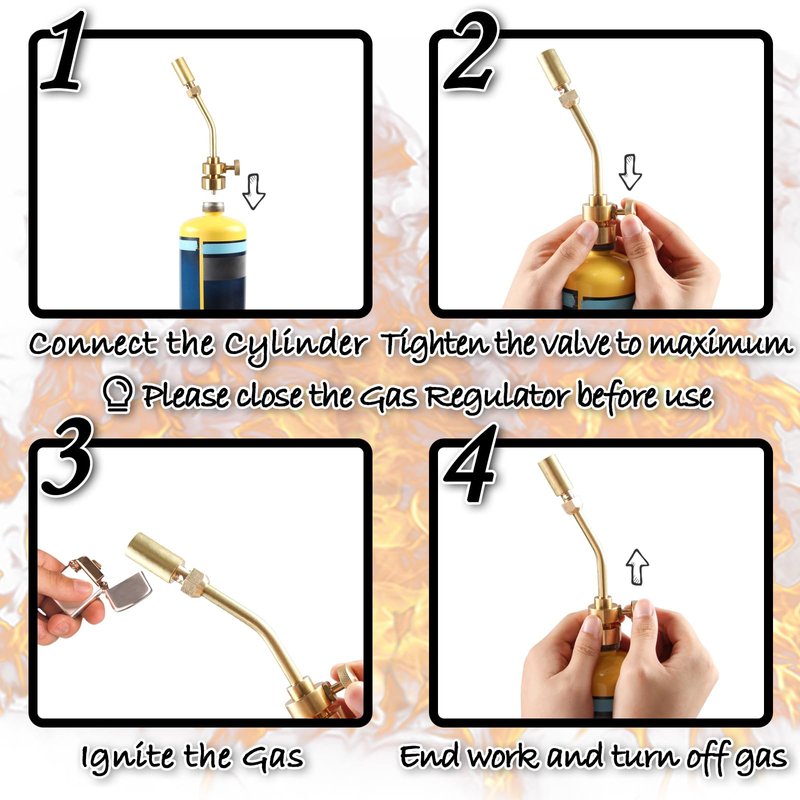 1

2

Connect the Cylinder Tighten the valve to maximum

Please close the Gas Regulator before use

3

4

Ignite the Gas

End work and turn off gas