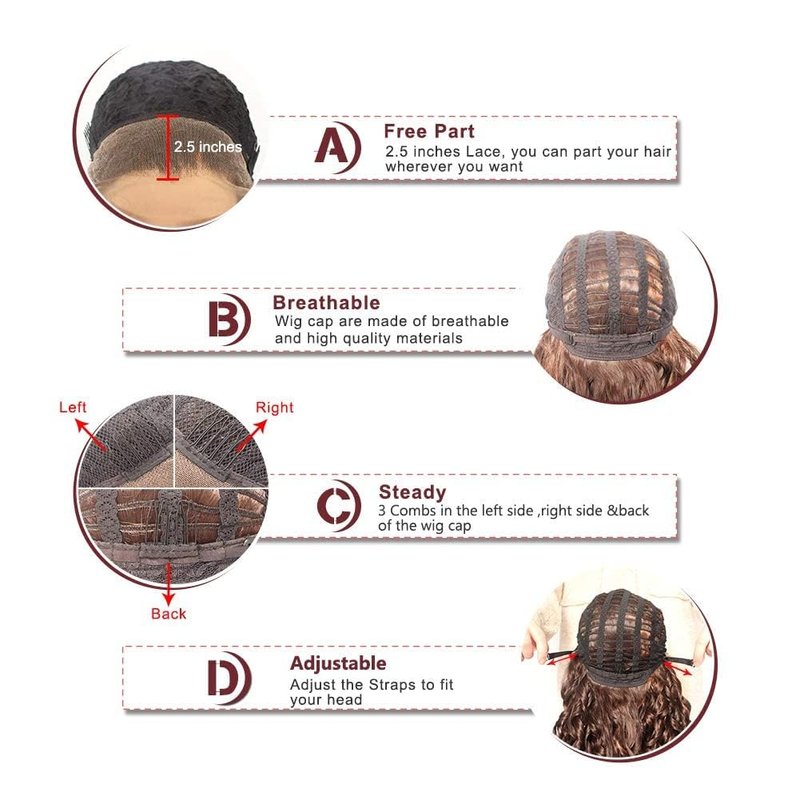 2.5 inches

A

Free Part
2.5 inches Lace, you can part your hair wherever you want

B

Breathable
Wig cap are made of breathable and high quality materials

Left

Right

Back

C

Steady
3 Combs in the left side ,right side &back of the wig cap

D

Adjustable
Adjust the Straps to fit your head