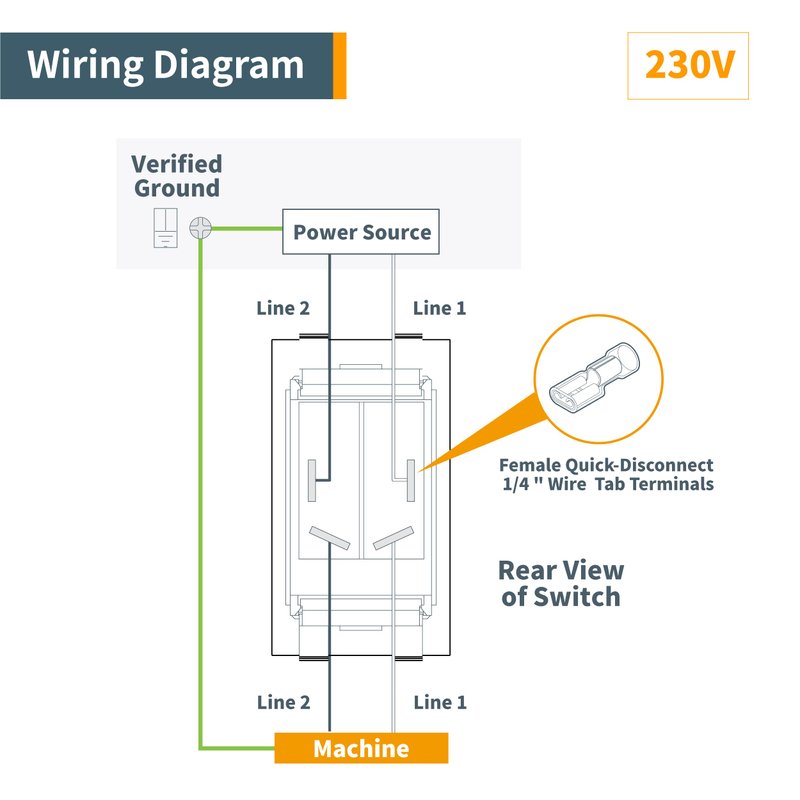 Wiring Diagram

230V

Verified Ground

Power Source

Line 2

Line 1

Female Quick-Disconnect 1/4 " Wire Tab Terminals

Rear View of Switch

Line 2

Line 1

Machine