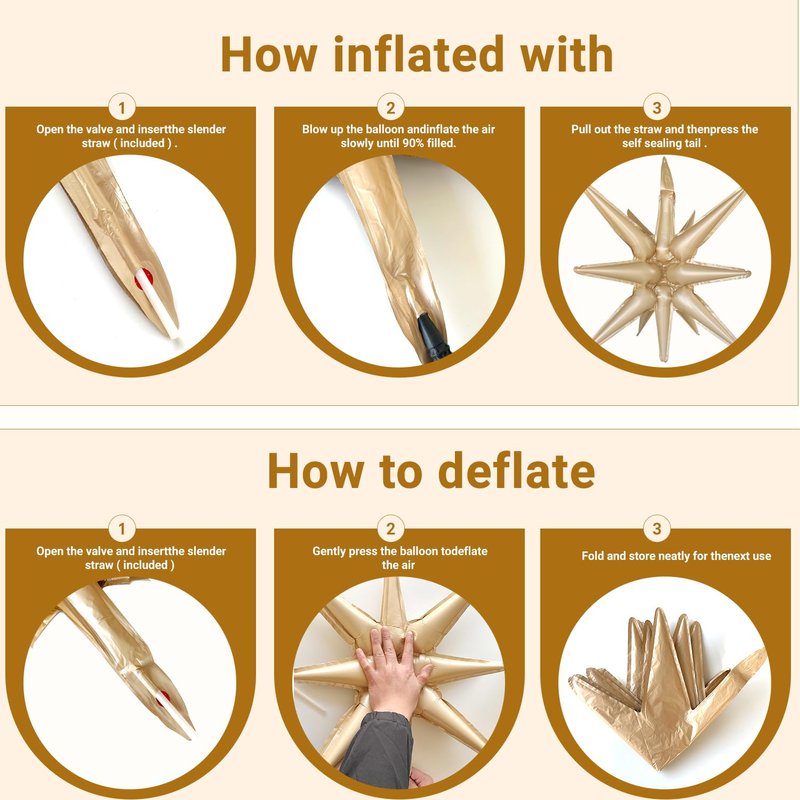 How inflated with

1
Open the valve and insertthe slender straw ( included ) .

2
Blow up the balloon andinflate the air slowly until 90% filled.

3
Pull out the straw and thenpress the self sealing tail .

How to deflate

1
Open the valve and insertthe slender straw ( included )

2
Gently press the balloon todeflate the air

3
Fold and store neatly for thenext use