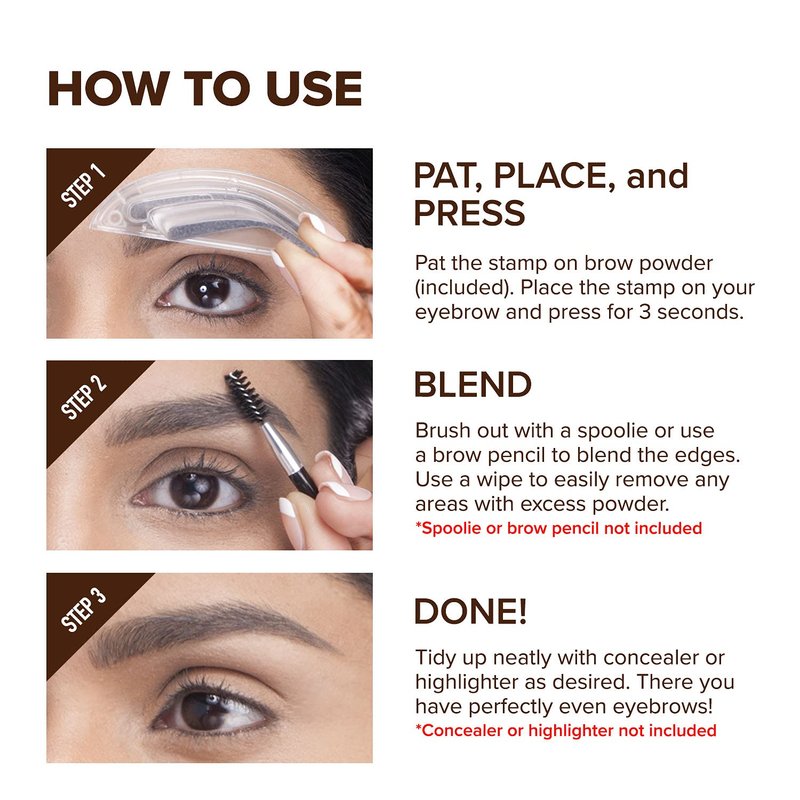 HOW TO USE

STEP 1

PAT, PLACE, and PRESS

Pat the stamp on brow powder (included). Place the stamp on your eyebrow and press for 3 seconds.

STEP 2

BLEND

Brush out with a spoolie or use a brow pencil to blend the edges. Use a wipe to easily remove any areas with excess powder.
*Spoolie or brow pencil not included

STEP 3

DONE!

Tidy up neatly with concealer or highlighter as desired. There you have perfectly even eyebrows!
*Concealer or highlighter not included