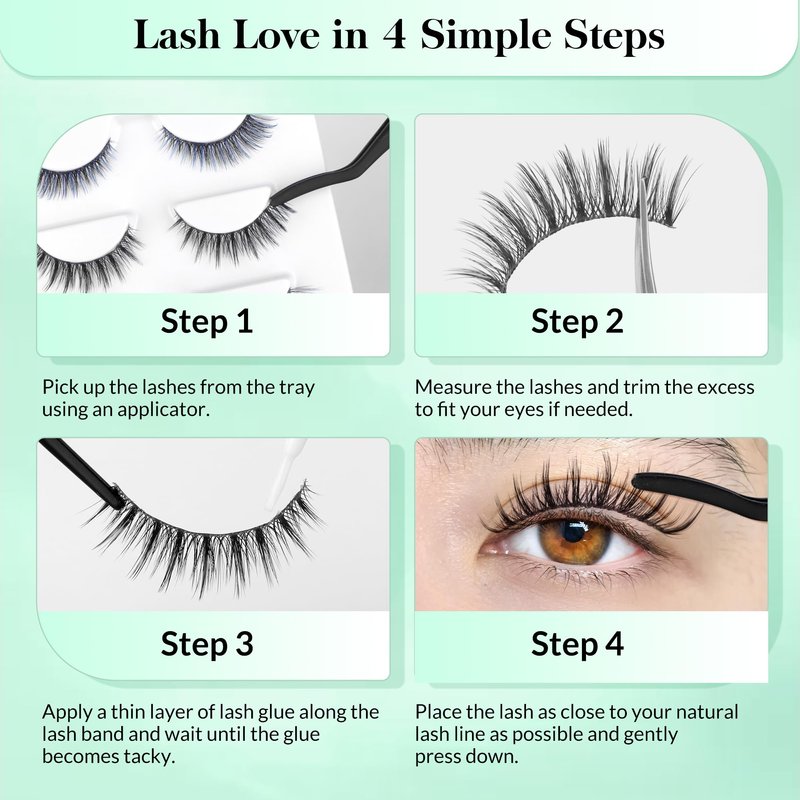 Lash Love in 4 Simple Steps

Step 1

Pick up the lashes from the tray using an applicator.

Step 2

Measure the lashes and trim the excess to fit your eyes if needed.

Step 3

Apply a thin layer of lash glue along the lash band and wait until the glue becomes tacky.

Step 4

Place the lash as close to your natural lash line as possible and gently press down.