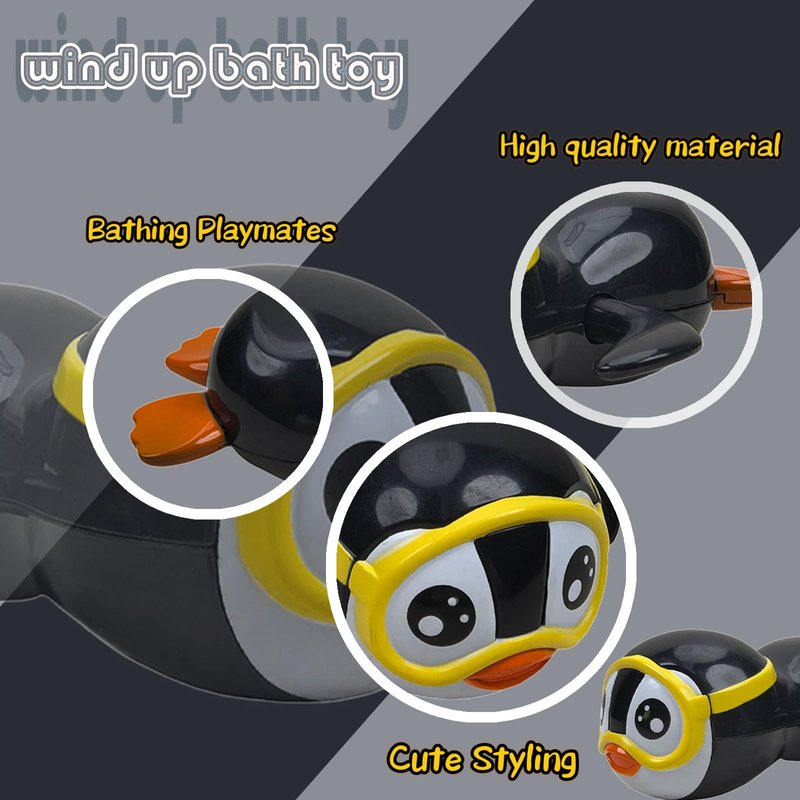 wind up bath toy

High quality material

Bathing Playmates

Cute Styling