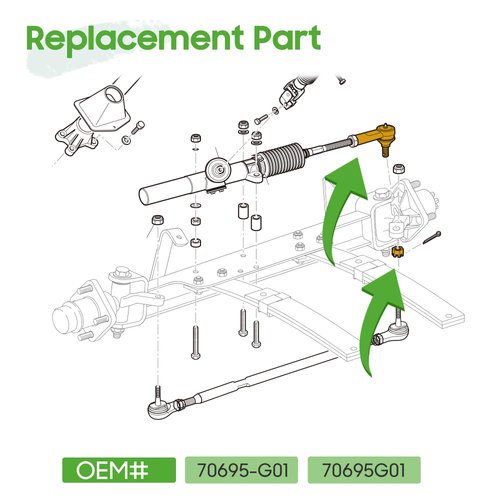 Replacement Part

OEM#

70695-G01

70695G01