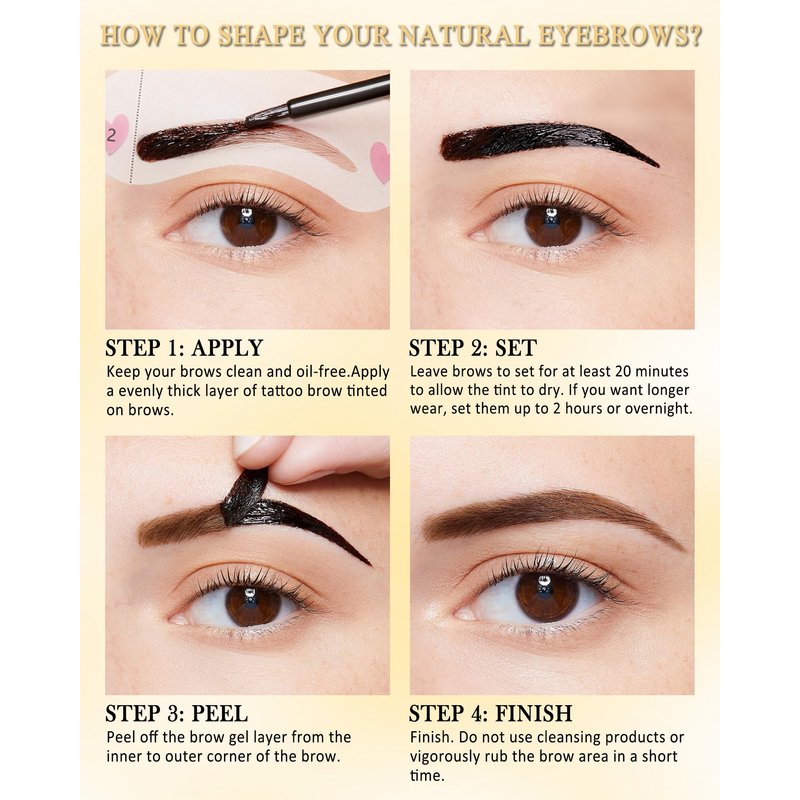 HOW TO SHAPE YOUR NATURAL EYEBROWS?

2

STEP 1: APPLY
Keep your brows clean and oil-free.Apply a evenly thick layer of tattoo brow tinted on brows.

STEP 2: SET
Leave brows to set for at least 20 minutes to allow the tint to dry. If you want longer wear, set them up to 2 hours or overnight.

STEP 3: PEEL
Peel off the brow gel layer from the inner to outer corner of the brow.

STEP 4: FINISH
Finish. Do not use cleansing products or vigorously rub the brow area in a short time.