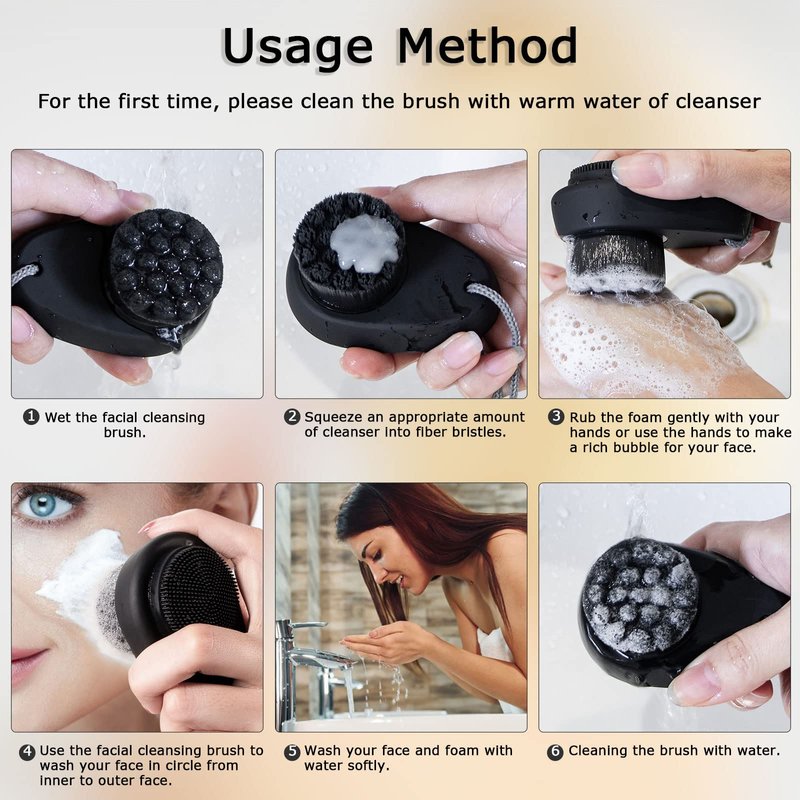 Usage Method

For the first time, please clean the brush with warm water of cleanser

1 Wet the facial cleansing brush.

2 Squeeze an appropriate amount of cleanser into fiber bristles.

3 Rub the foam gently with your hands or use the hands to make a rich bubble for your face.

4 Use the facial cleansing brush to wash your face in circle from inner to outer face.

5 Wash your face and foam with water softly.

6 Cleaning the brush with water.