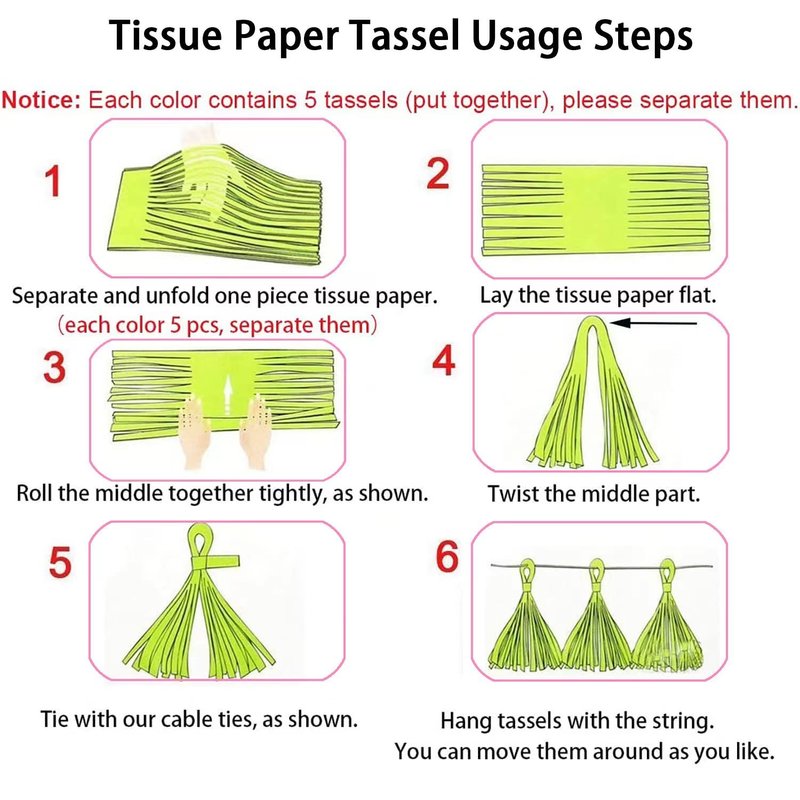 Tissue Paper Tassel Usage Steps

Notice: Each color contains 5 tassels (put together), please separate them.

1

Separate and unfold one piece tissue paper.
(each color 5 pcs, separate them)

2

Lay the tissue paper flat.

3

Roll the middle together tightly, as shown.

4

Twist the middle part.

5

Tie with our cable ties, as shown.

6

Hang tassels with the string.
You can move them around as you like.