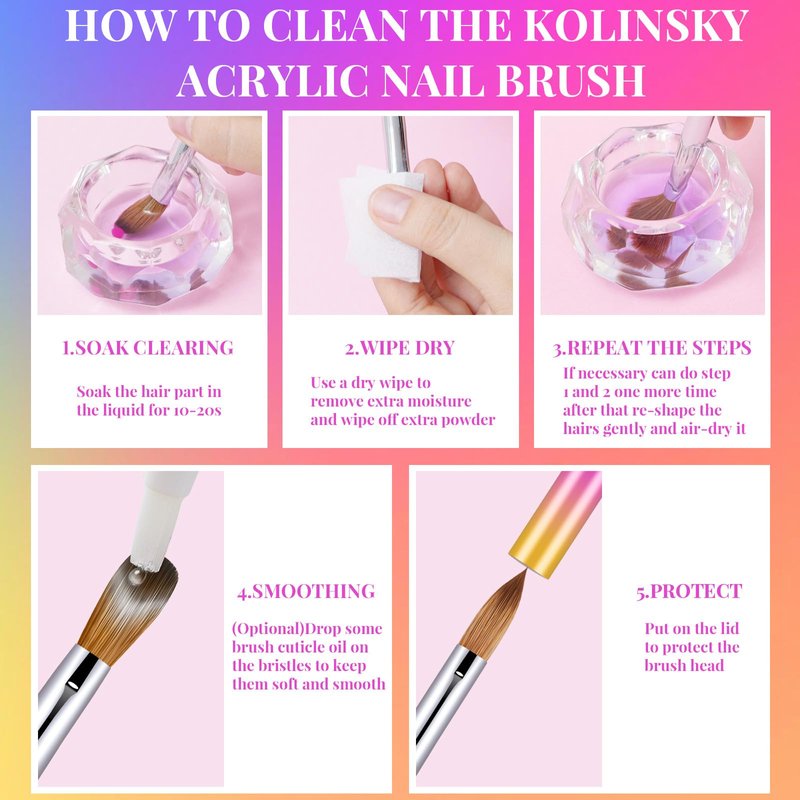 HOW TO CLEAN THE KOLINSKY ACRYLIC NAIL BRUSH

1.SOAK CLEARING

Soak the hair part in the liquid for 10-20s

2.WIPE DRY

Use a dry wipe to remove extra moisture and wipe off extra powder

3.REPEAT THE STEPS

If necessary can do step 1 and 2 one more time after that re-shape the hairs gently and air-dry it

4.SMOOTHING

(Optional)Drop some brush cuticle oil on the bristles to keep them soft and smooth

5.PROTECT

Put on the lid to protect the brush head