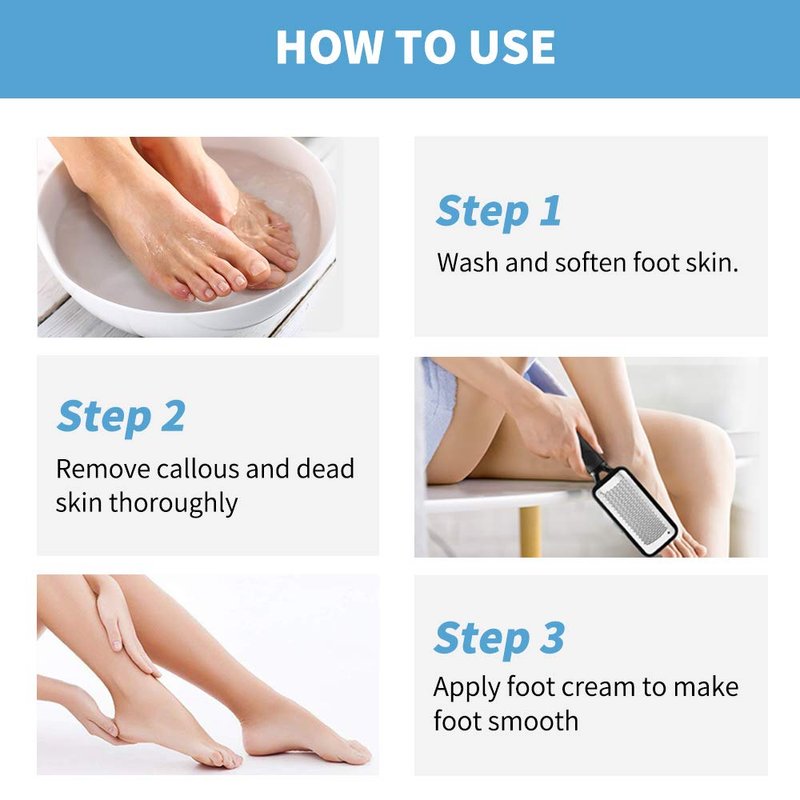 HOW TO USE

Step 1
Wash and soften foot skin.

Step 2
Remove callous and dead skin thoroughly

Step 3
Apply foot cream to make foot smooth