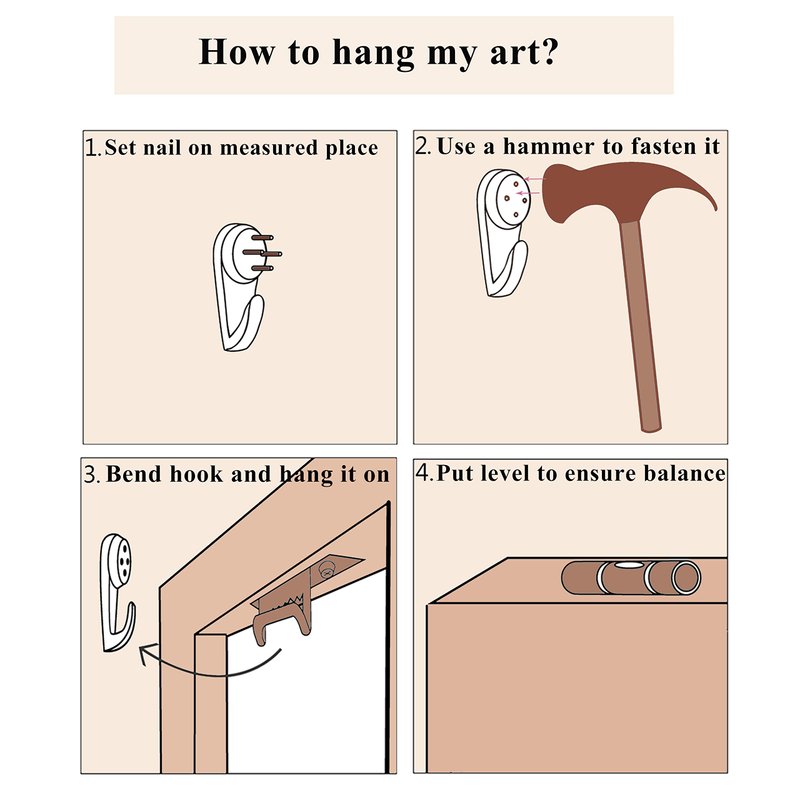 How to hang my art?

1. Set nail on measured place

2. Use a hammer to fasten it

3. Bend hook and hang it on

4. Put level to ensure balance