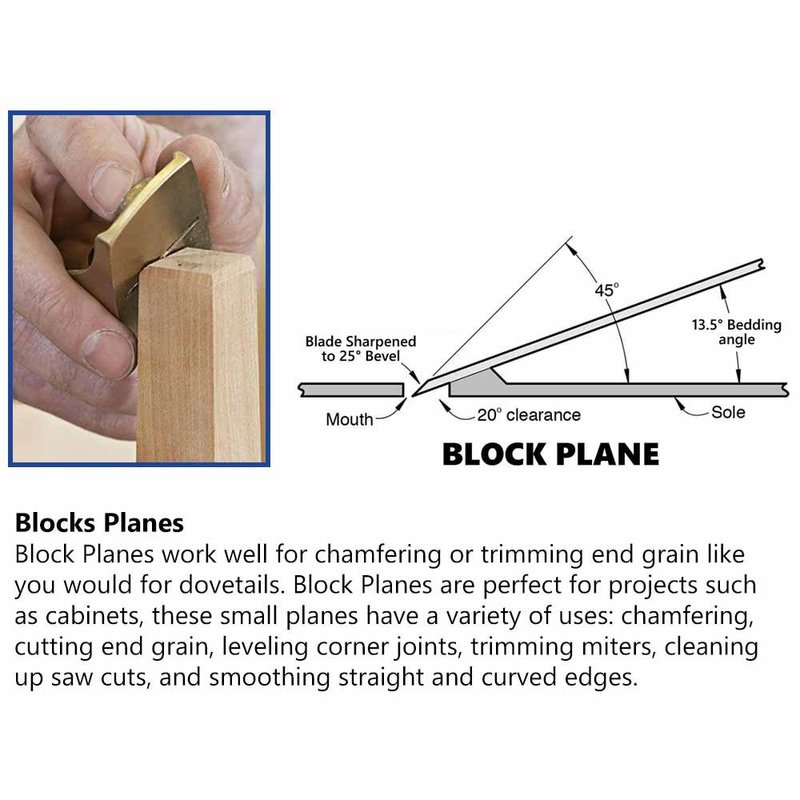 45°

13.5° Bedding angle

Blade Sharpened to 25° Bevel

Mouth

20° clearance

Sole

BLOCK PLANE

Blocks Planes
Block Planes work well for chamfering or trimming end grain like you would for dovetails. Block Planes are perfect for projects such as cabinets, these small planes have a variety of uses: chamfering, cutting end grain, leveling corner joints, trimming miters, cleaning up saw cuts, and smoothing straight and curved edges.