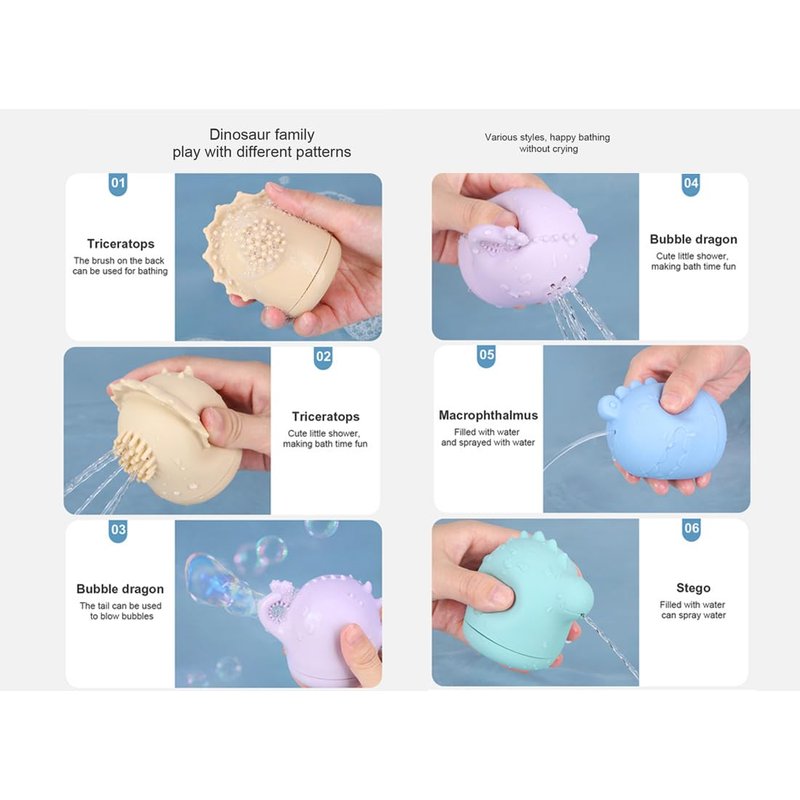 Dinosaur family
play with different patterns

01

Triceratops

The brush on the back can be used for bathing

02

Triceratops

Cute little shower, making bath time fun

03

Bubble dragon

The tail can be used to blow bubbles

Various styles, happy bathing without crying

04

Bubble dragon

Cute little shower, making bath time fun

05

Macrophthalmus

Filled with water and sprayed with water

06

Stego

Filled with water can spray water