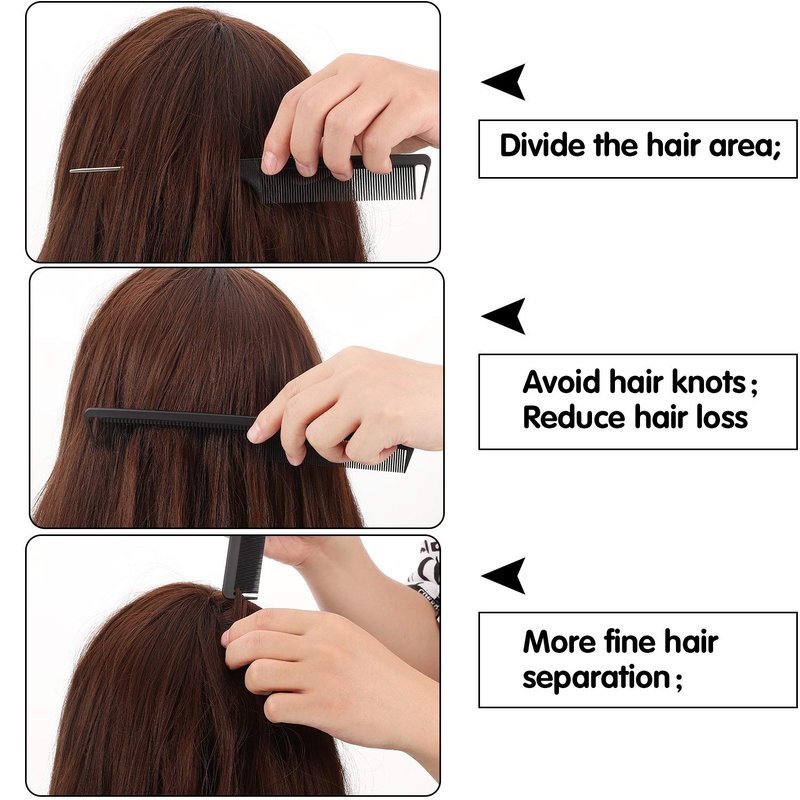 Divide the hair area;

Avoid hair knots;
Reduce hair loss

More fine hair separation;