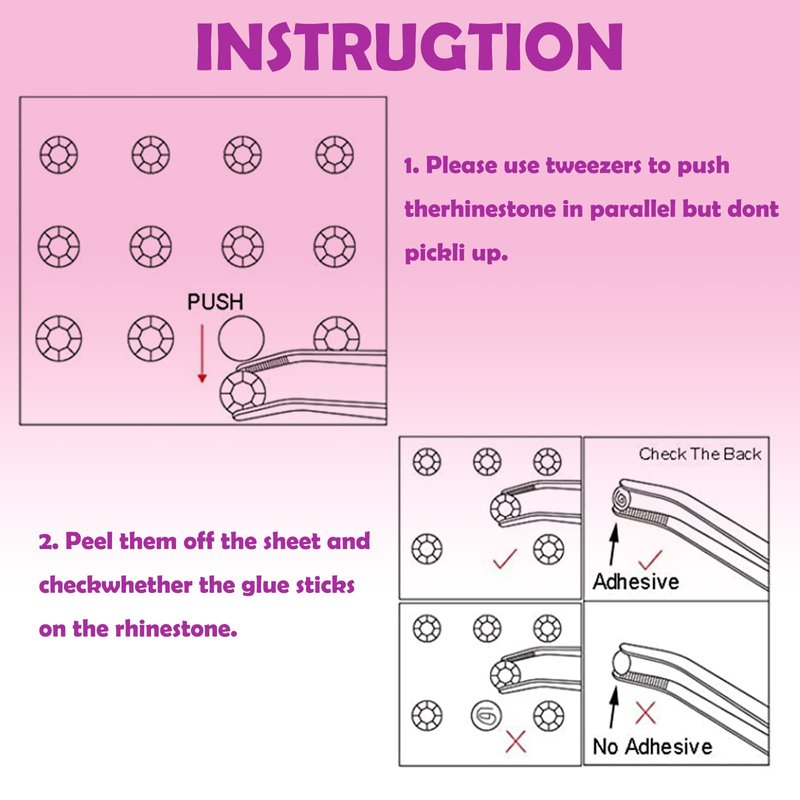 INSTRUGTION

PUSH

1. Please use tweezers to push therhinestone in parallel but dont pickli up.

2. Peel them off the sheet and checkwhether the glue sticks on the rhinestone.

Check The Back

Adhesive

No Adhesive