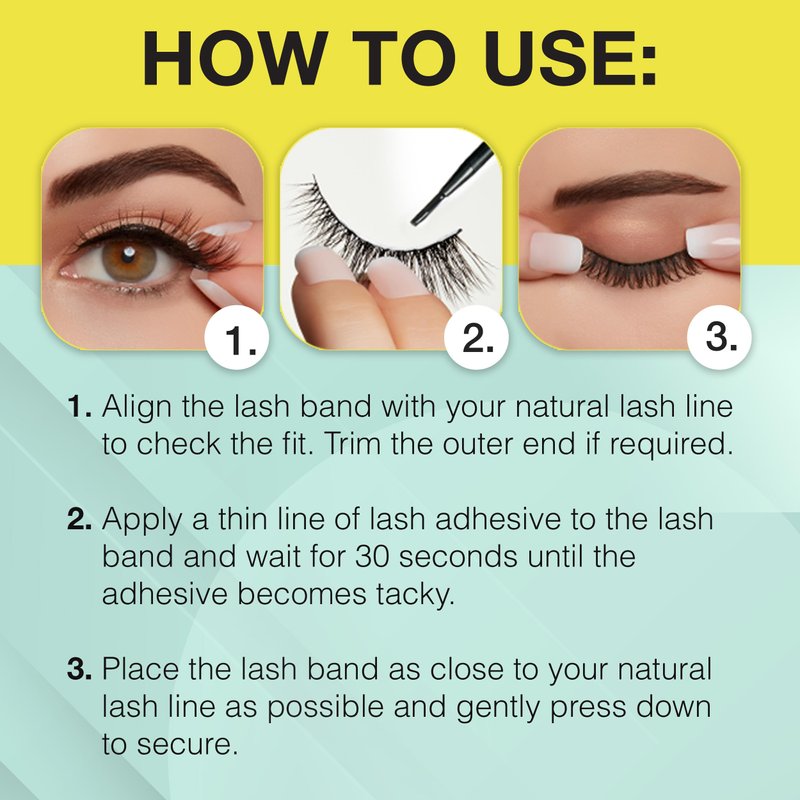 HOW TO USE:

1.

2.

3.

1. Align the lash band with your natural lash line to check the fit. Trim the outer end if required.

2. Apply a thin line of lash adhesive to the lash band and wait for 30 seconds until the adhesive becomes tacky.

3. Place the lash band as close to your natural lash line as possible and gently press down to secure.