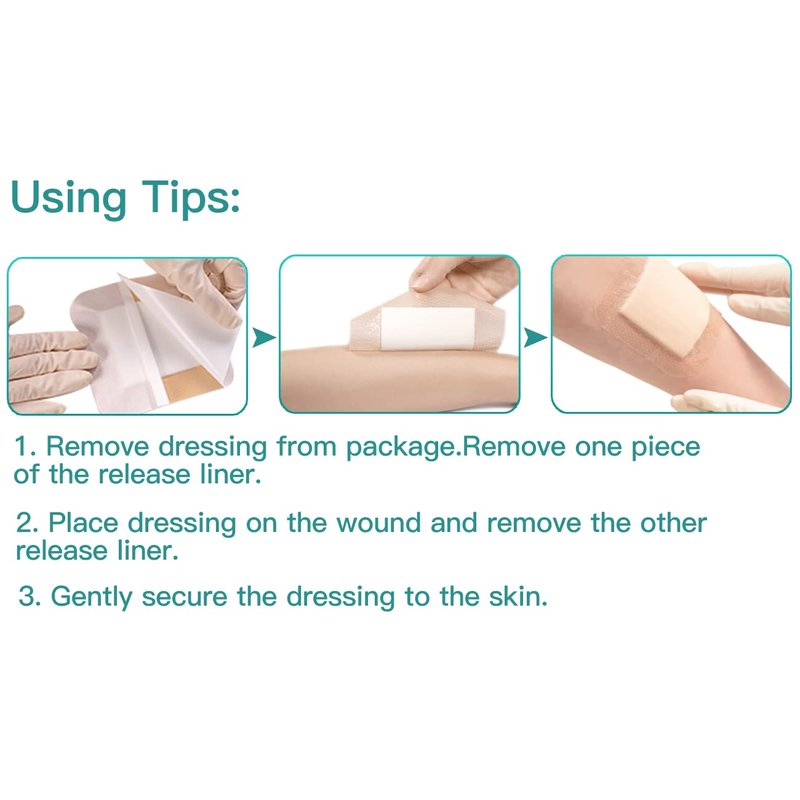 Using Tips:

1. Remove dressing from package.Remove one piece of the release liner.

2. Place dressing on the wound and remove the other release liner.

3. Gently secure the dressing to the skin.