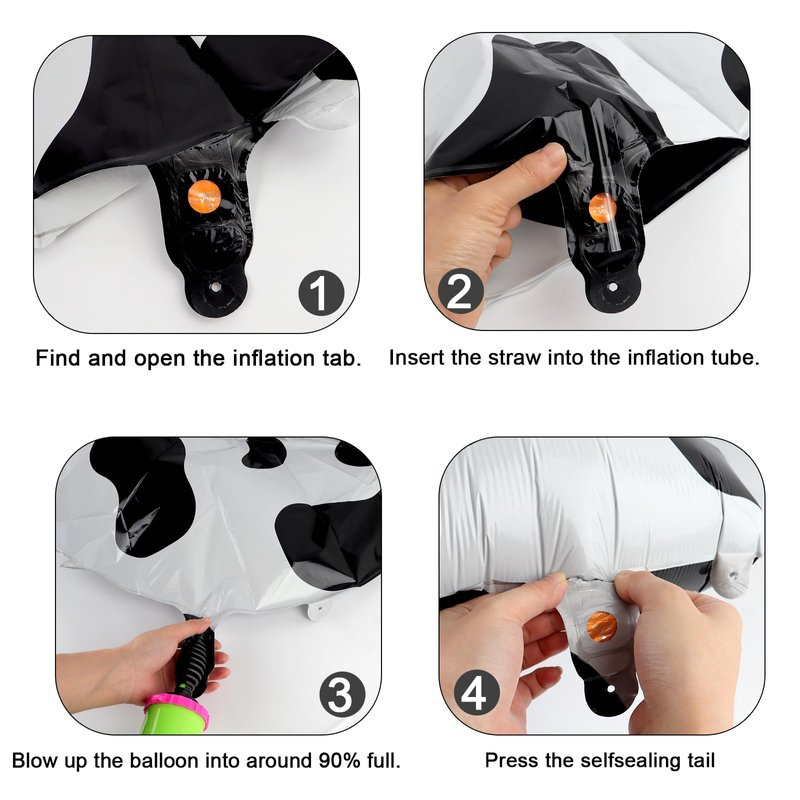 1

Find and open the inflation tab.

2

Insert the straw into the inflation tube.

3

Blow up the balloon into around 90% full.

4

Press the selfsealing tail